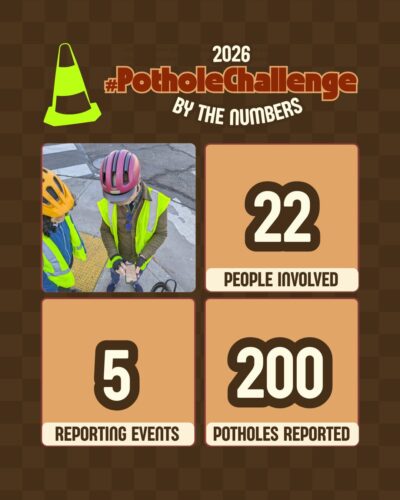 2026
#PotholeChallenge
BY THE NUMBERS

22
PEOPLE INVOLVED

5
REPORTING EVENTS

200
POTHOLES REPORTED